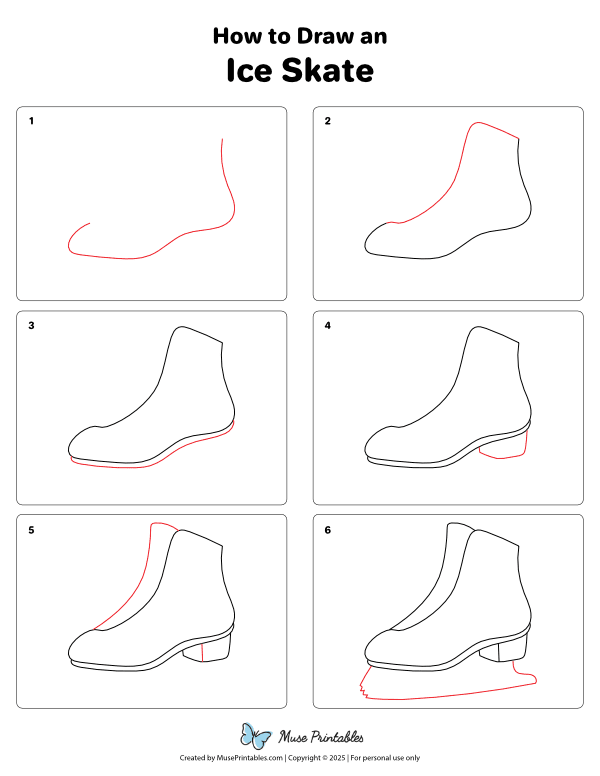 How to Draw an
Ice Skate

1

2

3

4

5

6

Muse Printables

Created by MusePrintables.com | Copyright © 2025 | For personal use only