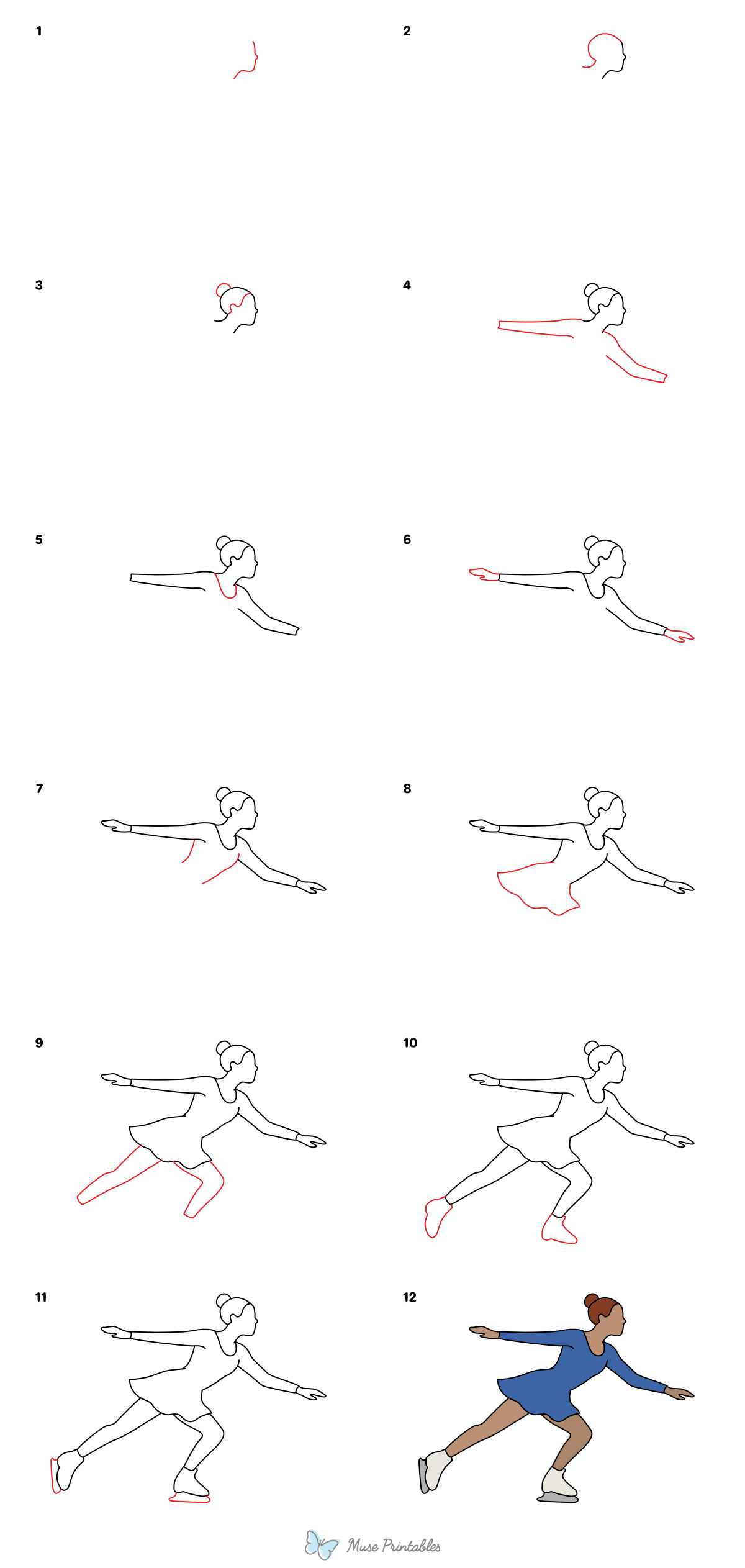 1

2

3

4

5

6

7

8

9

10

11

12

Muse Printables