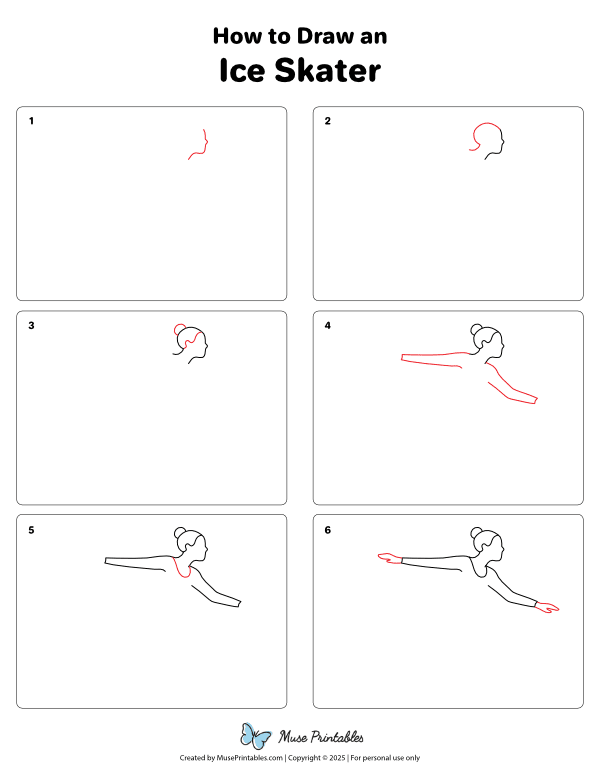 How to Draw an
Ice Skater

1

2

3

4

5

6

Muse Printables

Created by MusePrintables.com | Copyright © 2025 | For personal use only