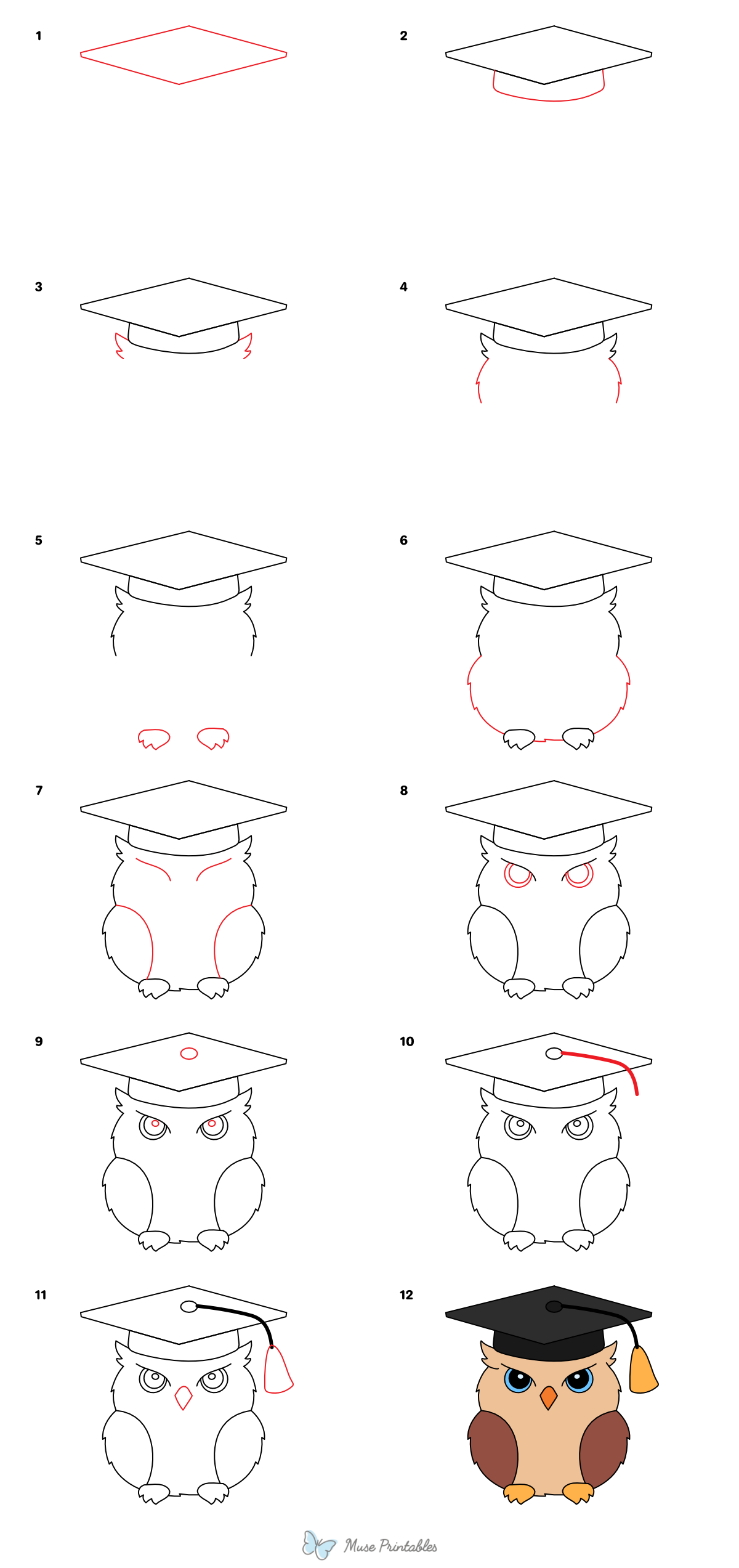 1

2

3

4

5

6

7

8

9

10

11

12

Muse Printables