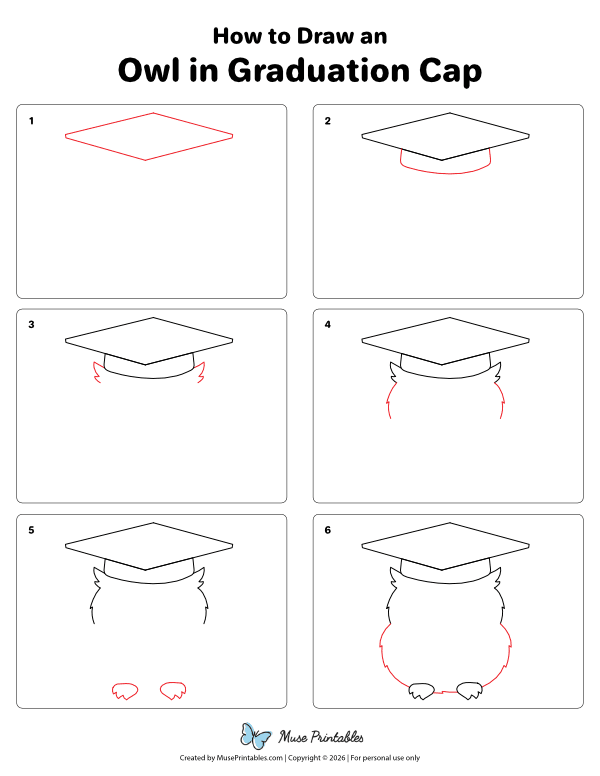 How to Draw an
Owl in Graduation Cap

1

2

3

4

5

6

Muse Printables

Created by MusePrintables.com | Copyright © 2026 | For personal use only