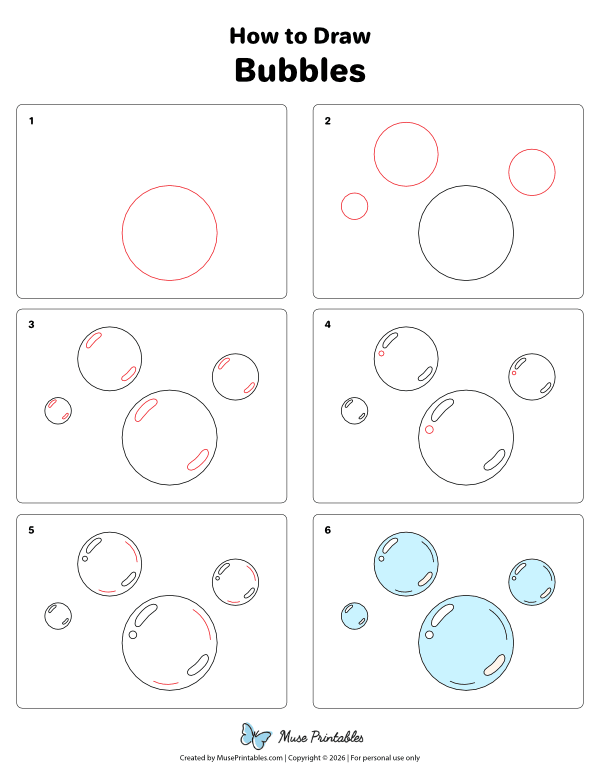 How to Draw
Bubbles

1

2

3

4

5

6

Muse Printables

Created by MusePrintables.com | Copyright © 2026 | For personal use only