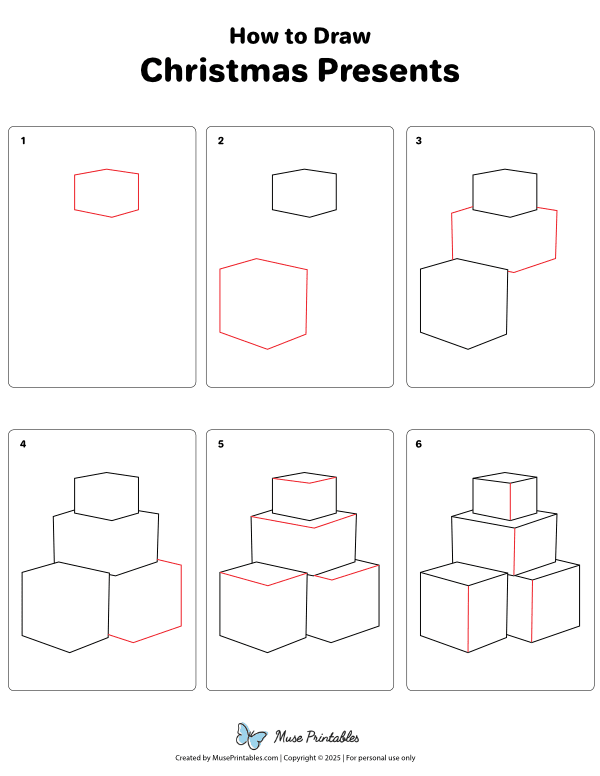 How to Draw
Christmas Presents

1

2

3

4

5

6

Muse Printables

Created by MusePrintables.com | Copyright © 2025 | For personal use only