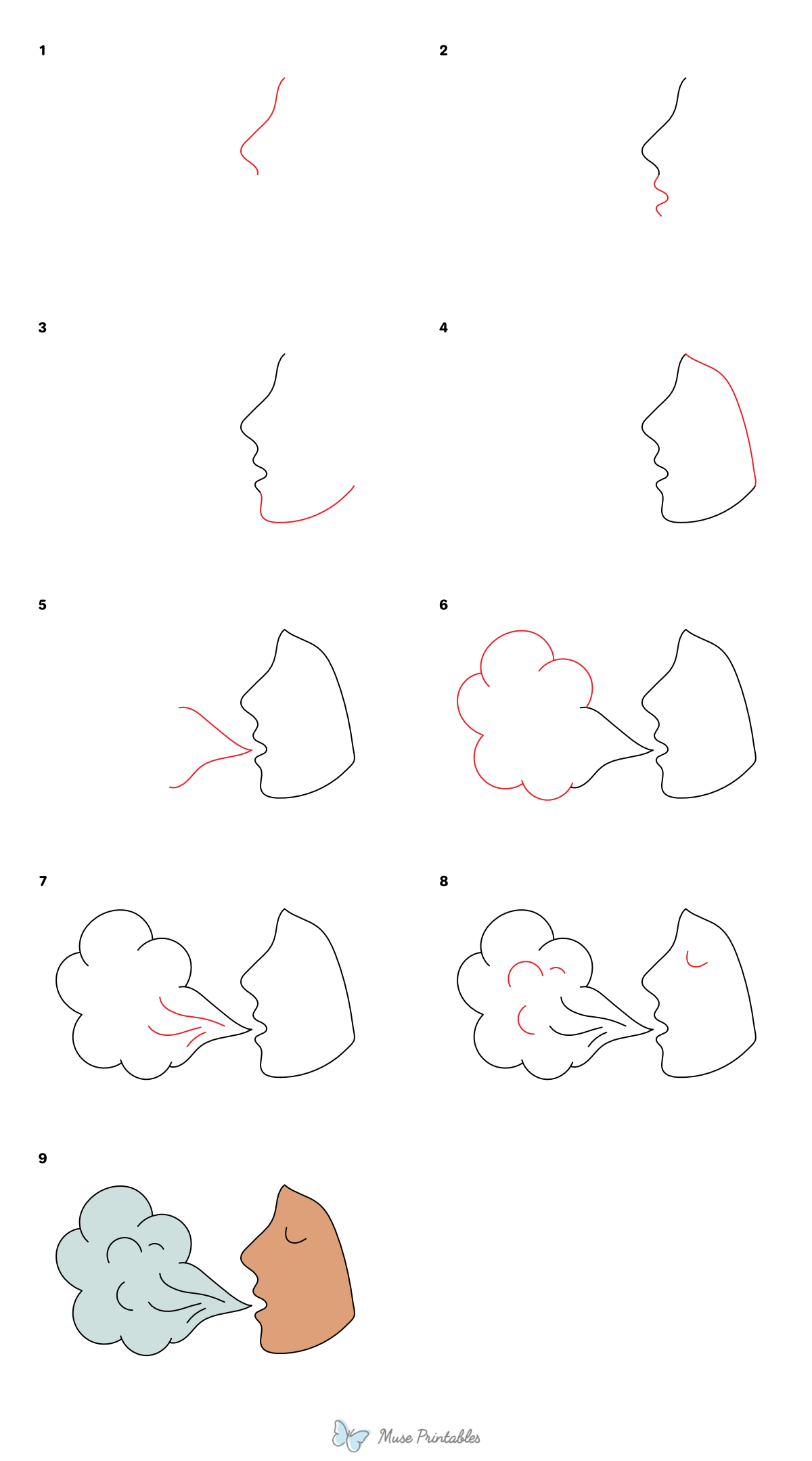 1

2

3

4

5

6

7

8

9

Muse Printables