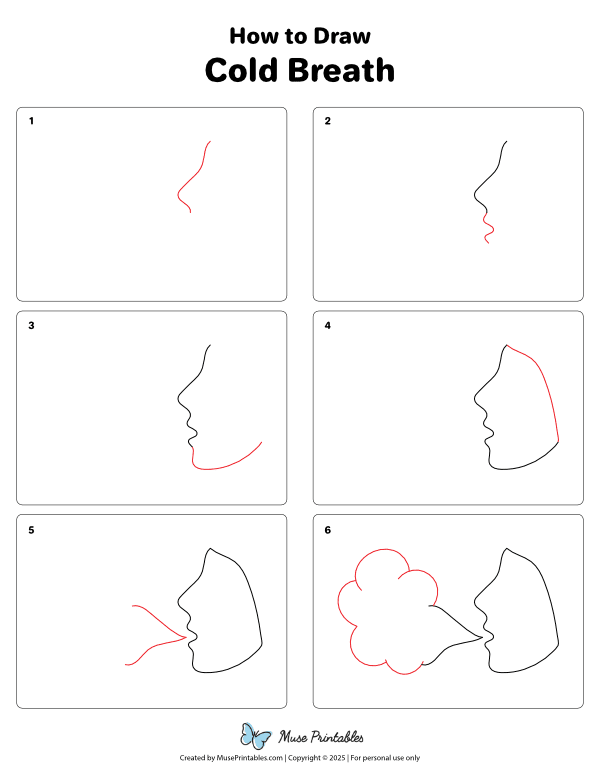 How to Draw
Cold Breath

1

2

3

4

5

6

Muse Printables

Created by MusePrintables.com | Copyright © 2025 | For personal use only