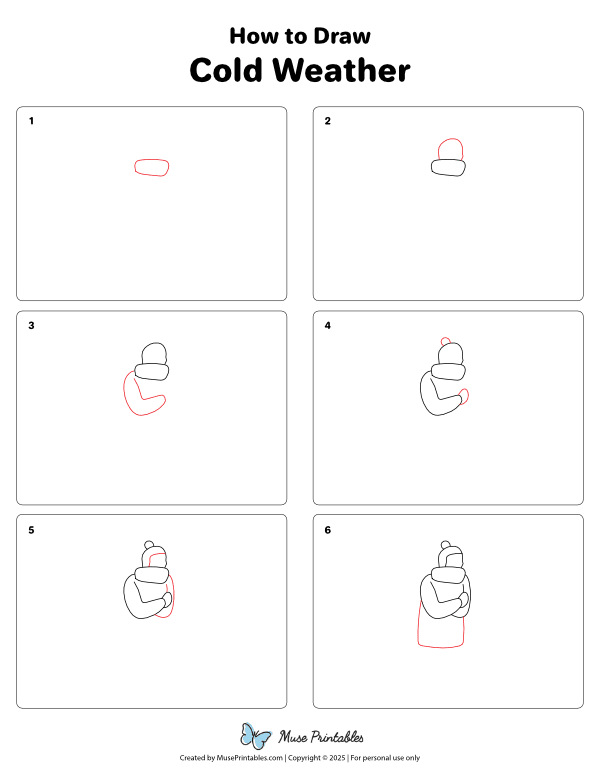 How to Draw
Cold Weather

1

2

3

4

5

6

Muse Printables

Created by MusePrintables.com | Copyright © 2025 | For personal use only