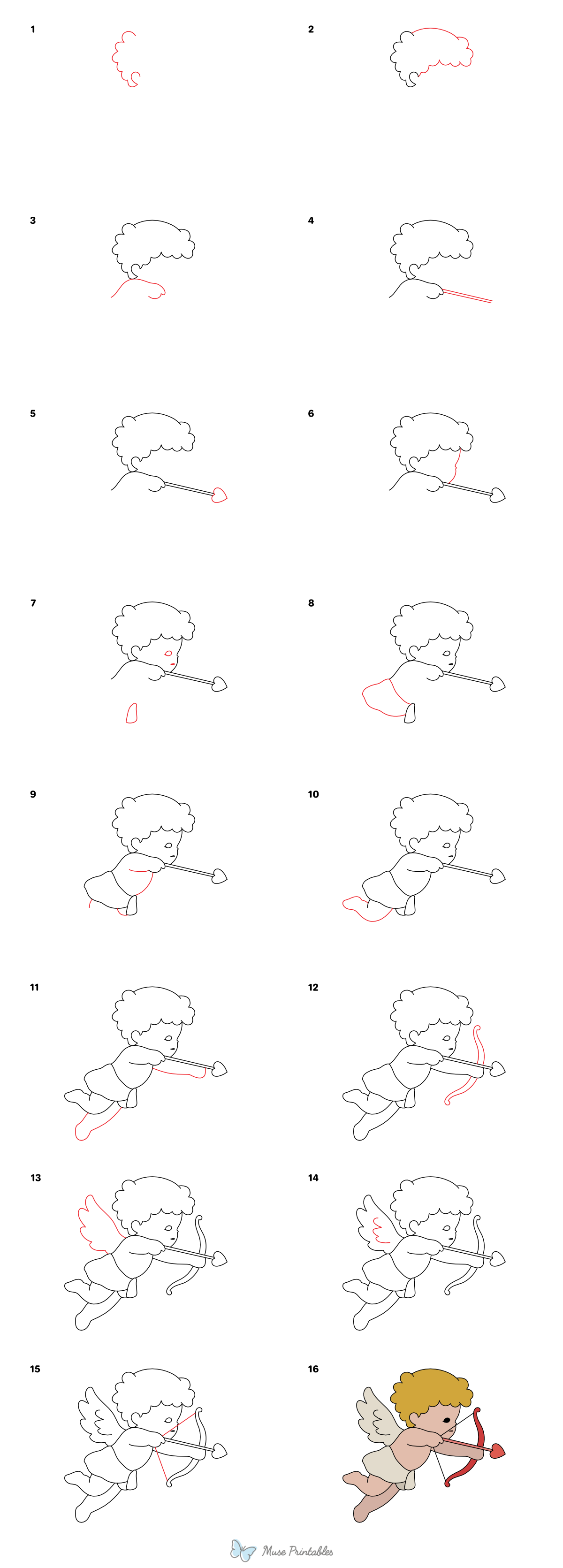 1

2

3

4

5

6

7

8

9

10

11

12

13

14

15

16

Muse Printables