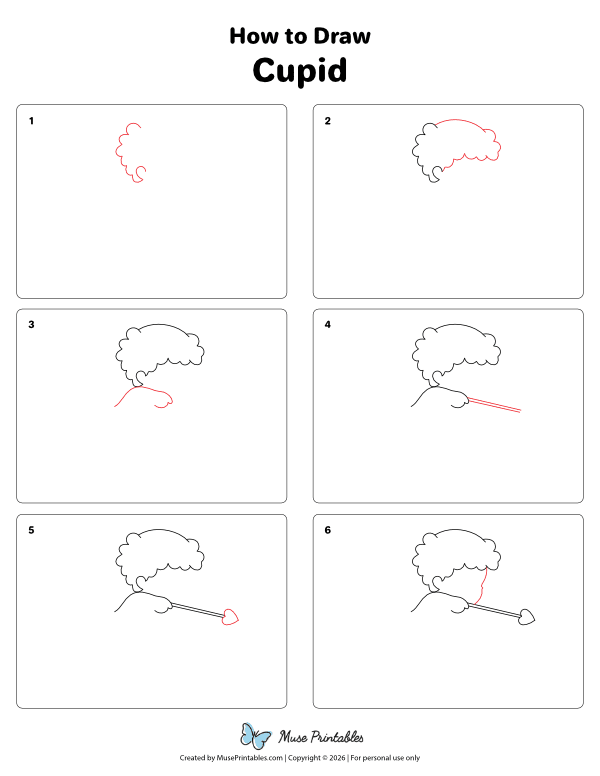 How to Draw
Cupid

1

2

3

4

5

6

Muse Printables

Created by MusePrintables.com | Copyright © 2026 | For personal use only