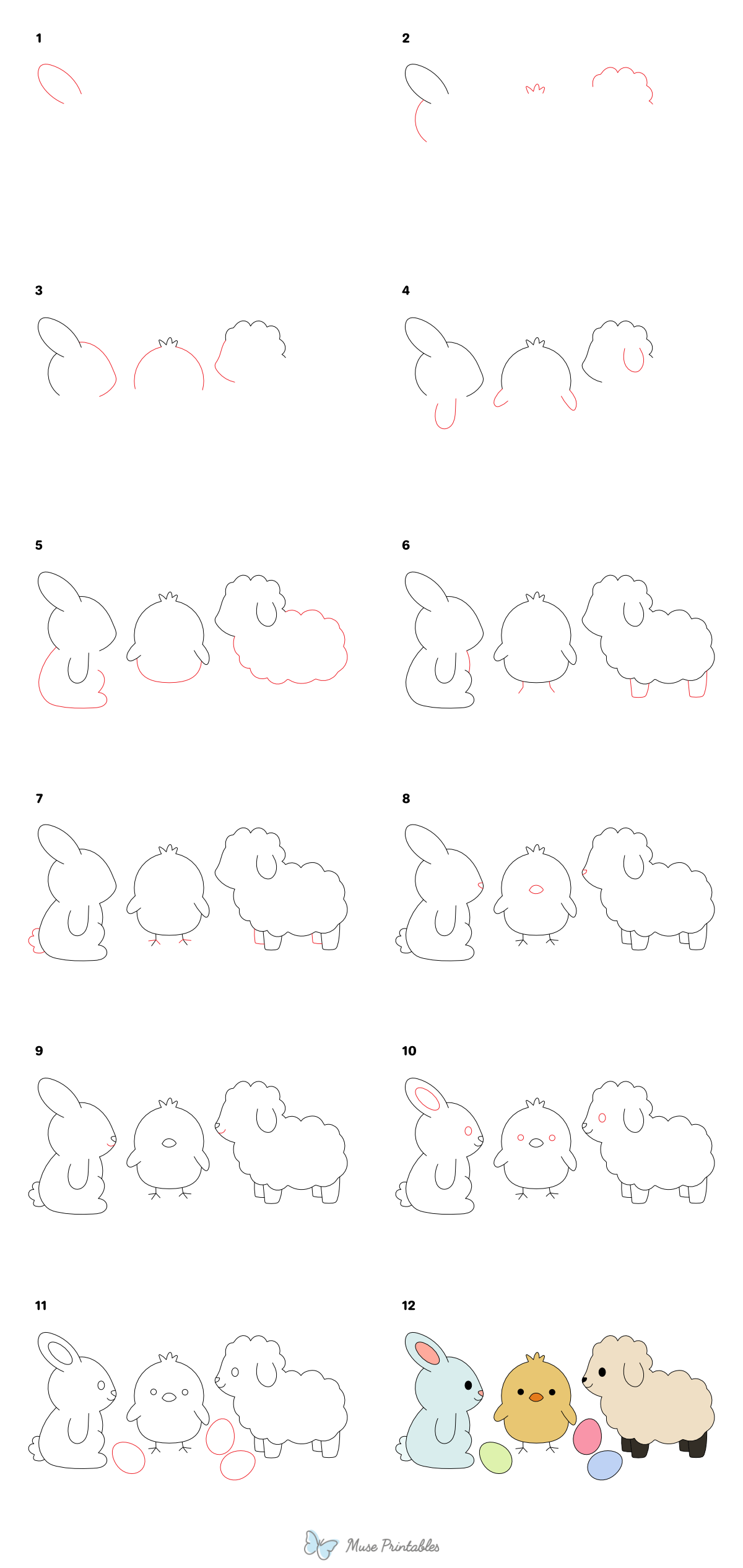 1

2

3

4

5

6

7

8

9

10

11

12

Muse Printables