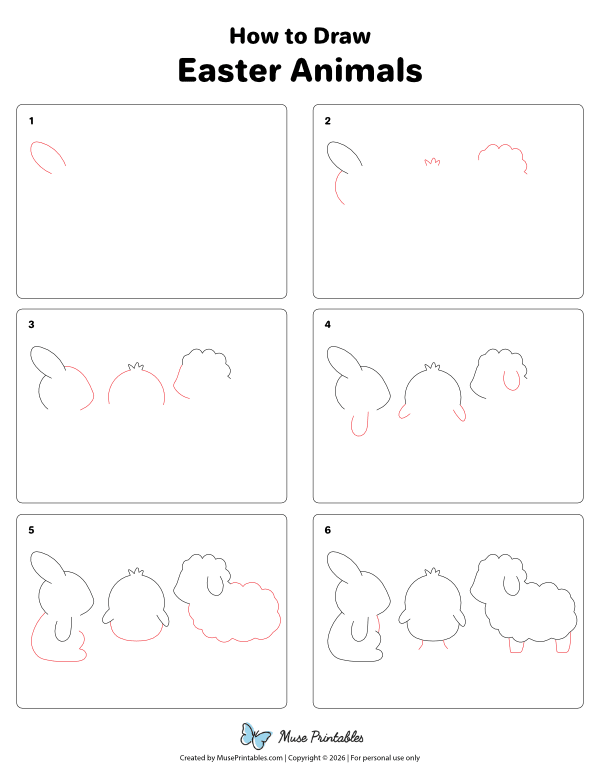 How to Draw
Easter Animals

1

2

3

4

5

6

Muse Printables

Created by MusePrintables.com | Copyright © 2026 | For personal use only