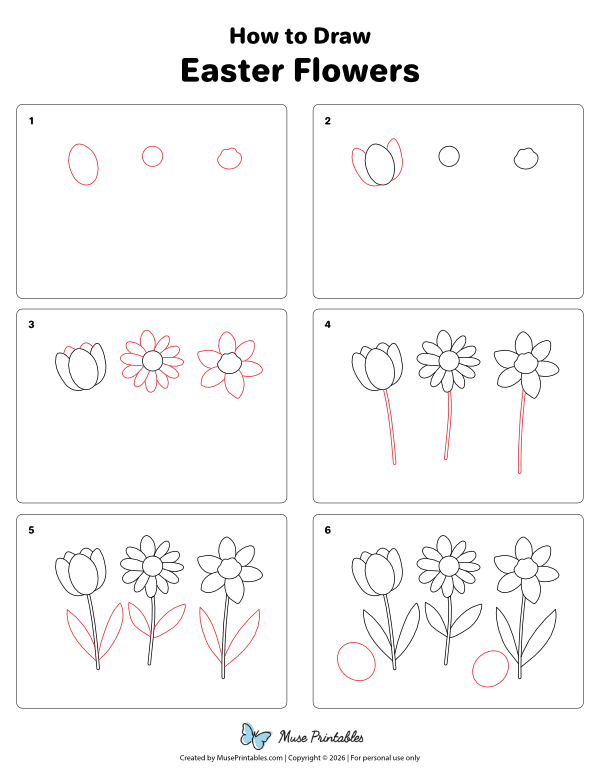 How to Draw
Easter Flowers

1

2

3

4

5

6

Muse Printables

Created by MusePrintables.com | Copyright © 2026 | For personal use only