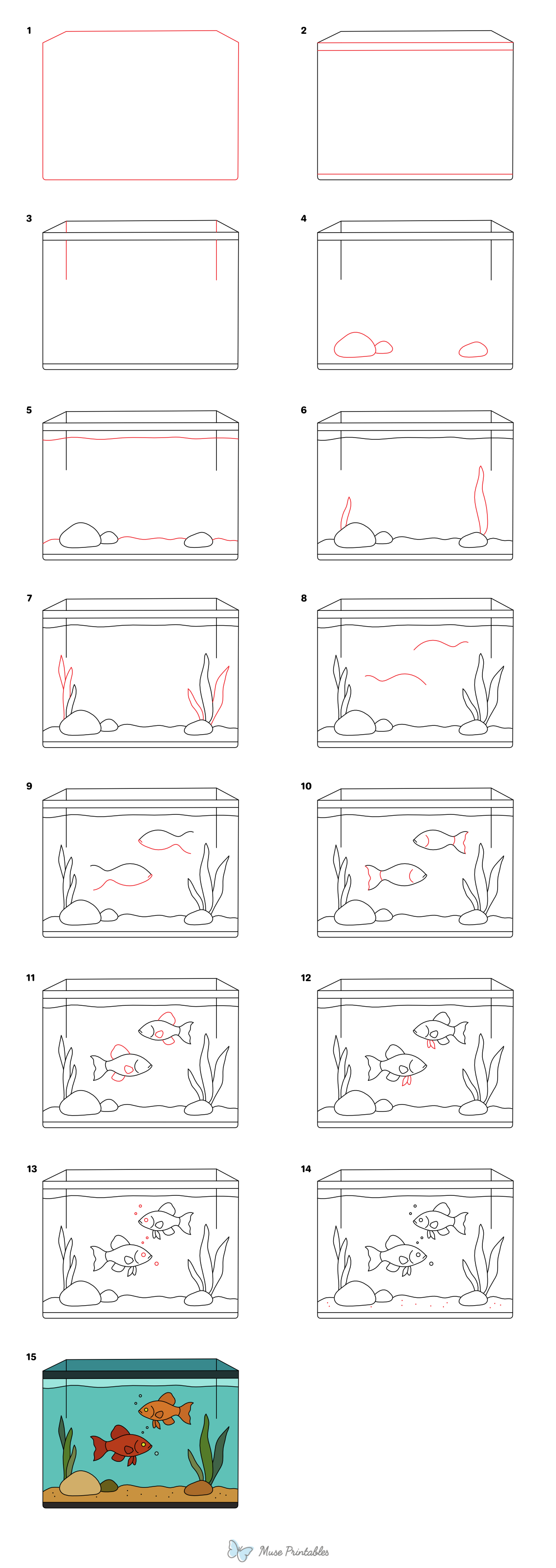 1

2

3

4

5

6

7

8

9

10

11

12

13

14

15

Muse Printables