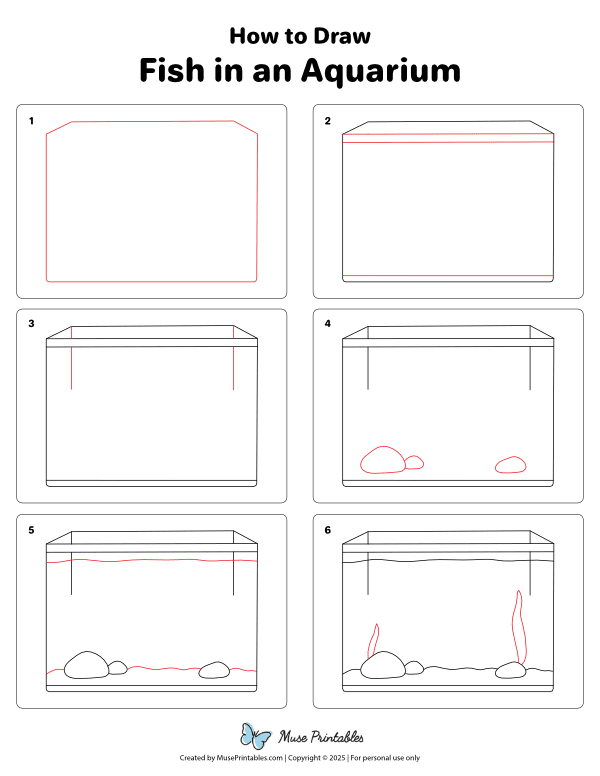 How to Draw
Fish in an Aquarium

1

2

3

4

5

6

Muse Printables

Created by MusePrintables.com | Copyright © 2025 | For personal use only