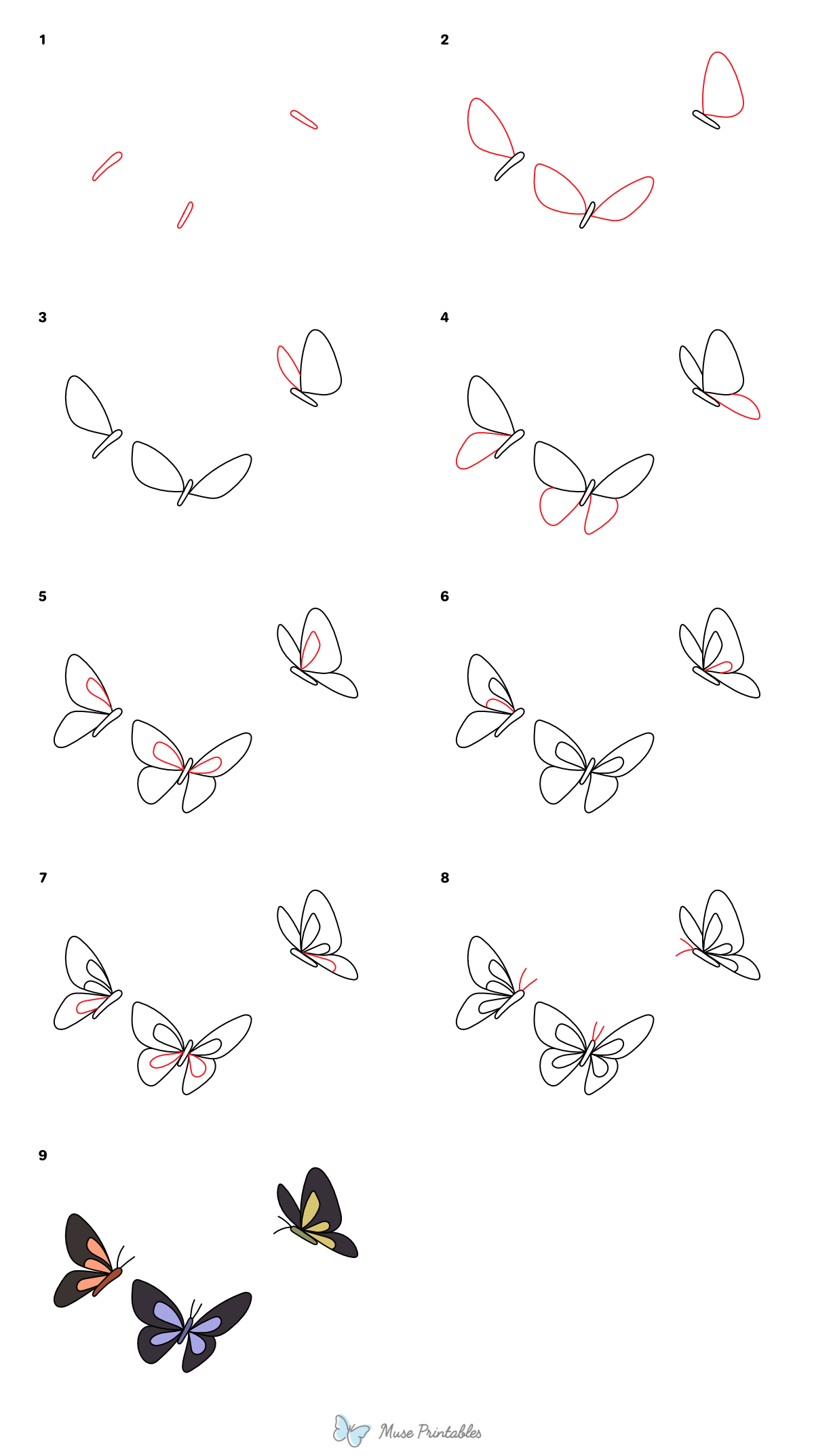 1

2

3

4

5

6

7

8

9

Muse Printables