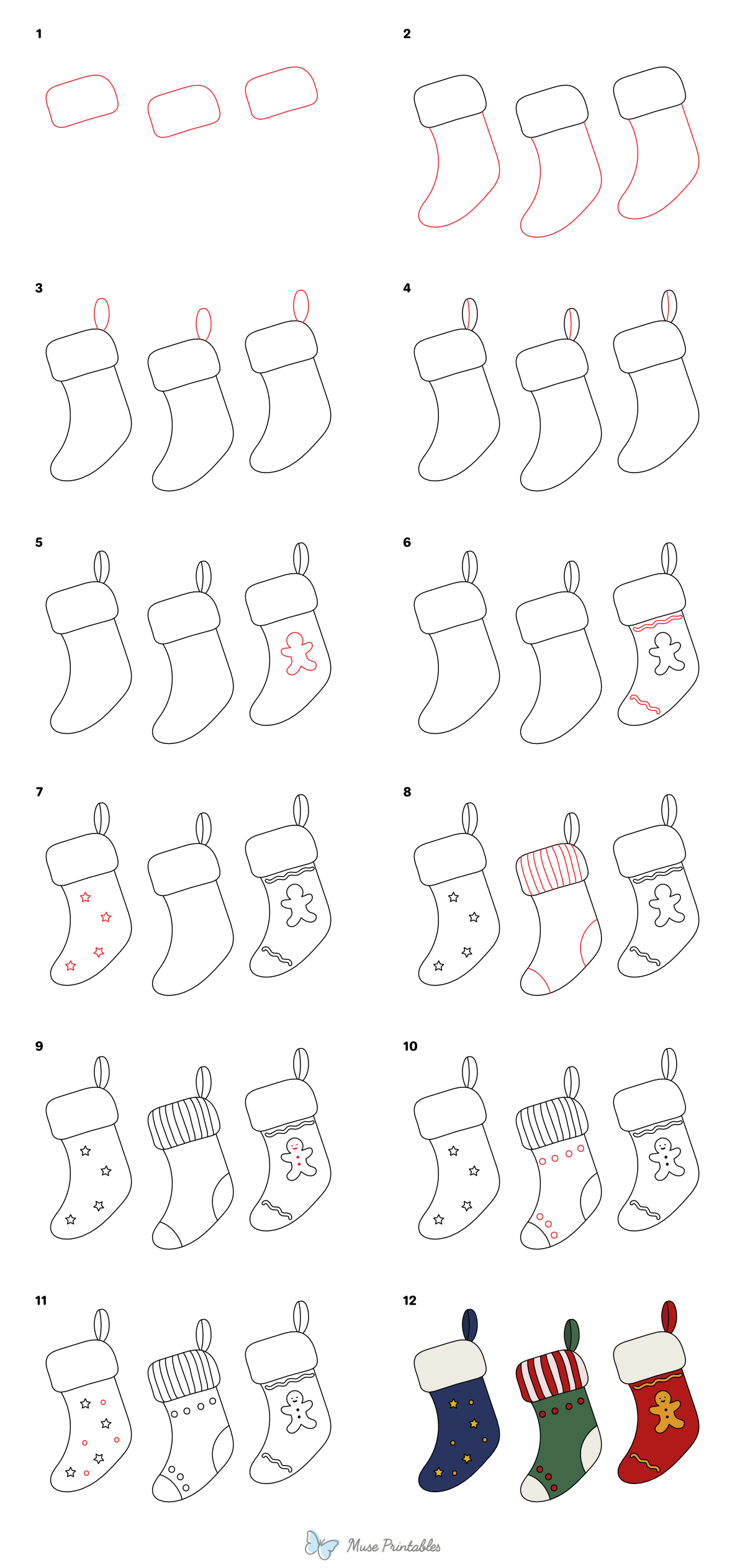 1

2

3

4

5

6

7

8

9

10

11

12

Muse Printables