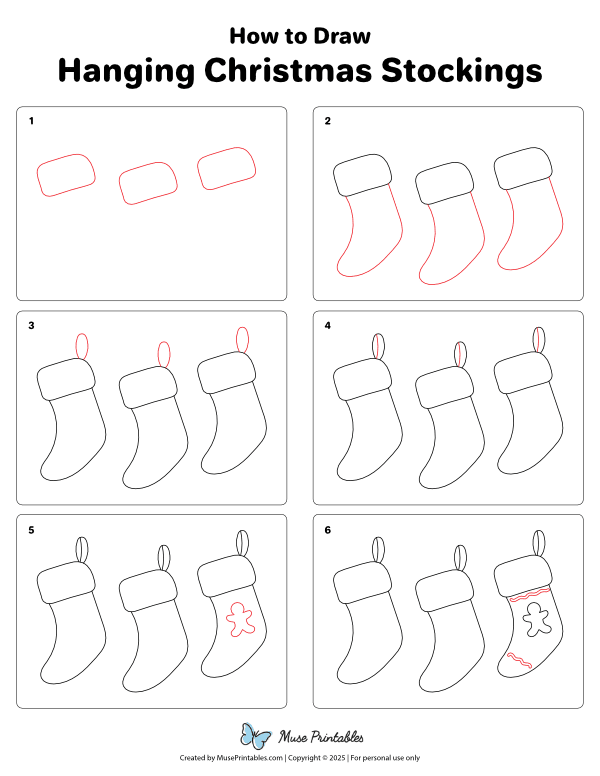 How to Draw
Hanging Christmas Stockings

1

2

3

4

5

6

Muse Printables

Created by MusePrintables.com | Copyright © 2025 | For personal use only