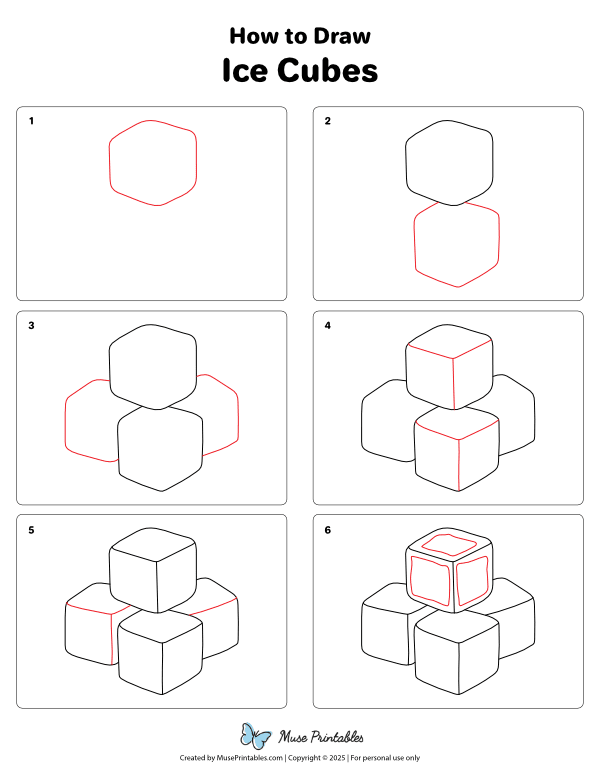 How to Draw
Ice Cubes

1

2

3

4

5

6

Muse Printables

Created by MusePrintables.com | Copyright © 2025 | For personal use only