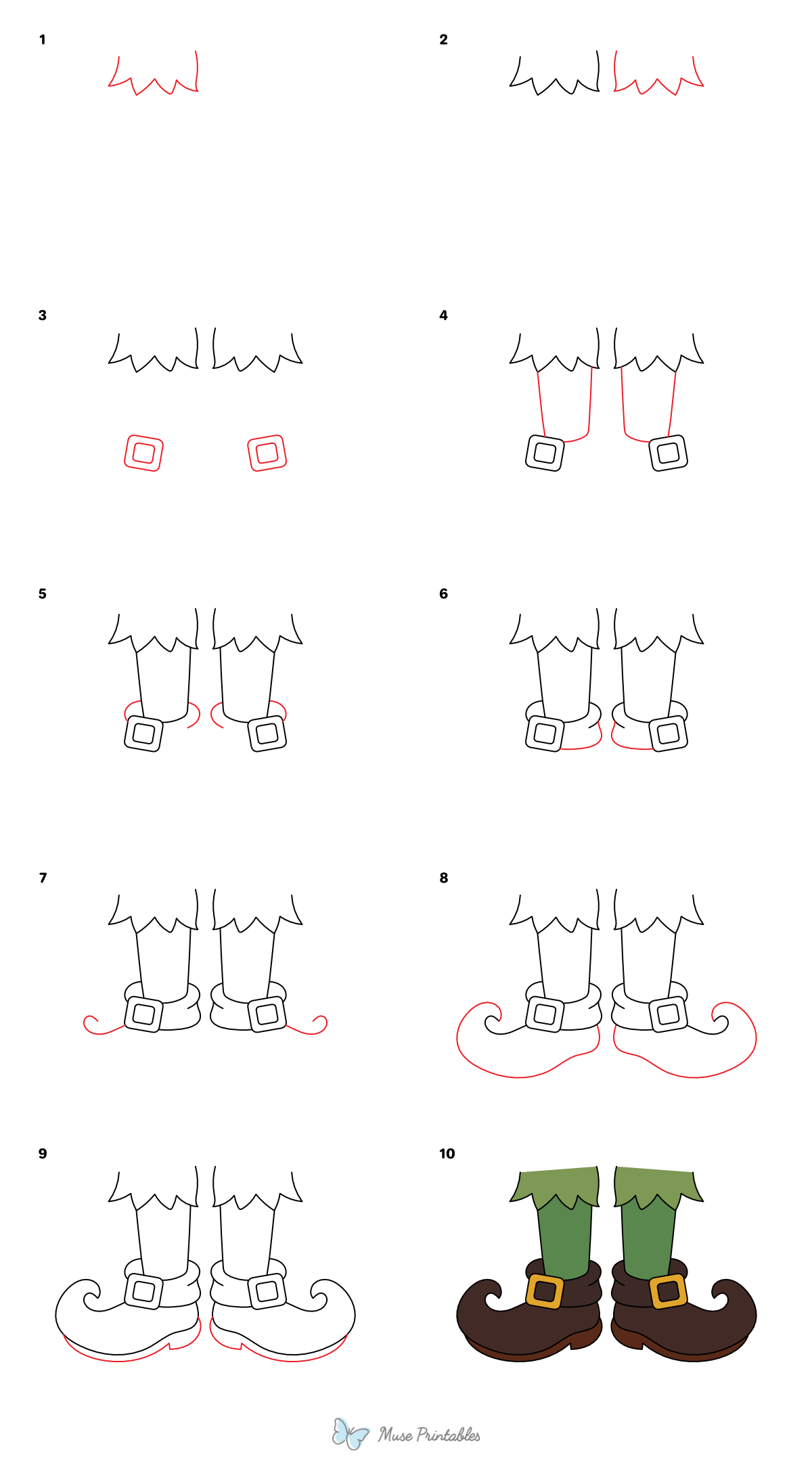 1

2

3

4

5

6

7

8

9

10

Muse Printables