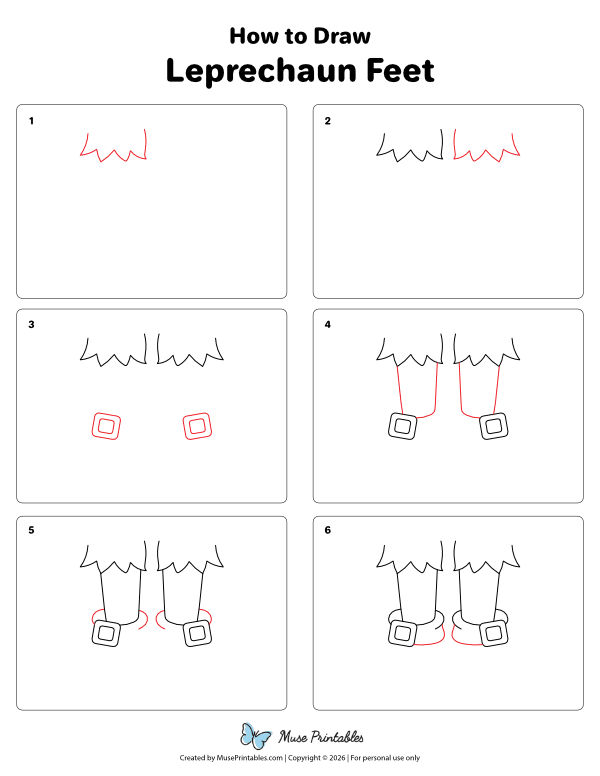 How to Draw
Leprechaun Feet

1

2

3

4

5

6

Muse Printables

Created by MusePrintables.com | Copyright © 2026 | For personal use only