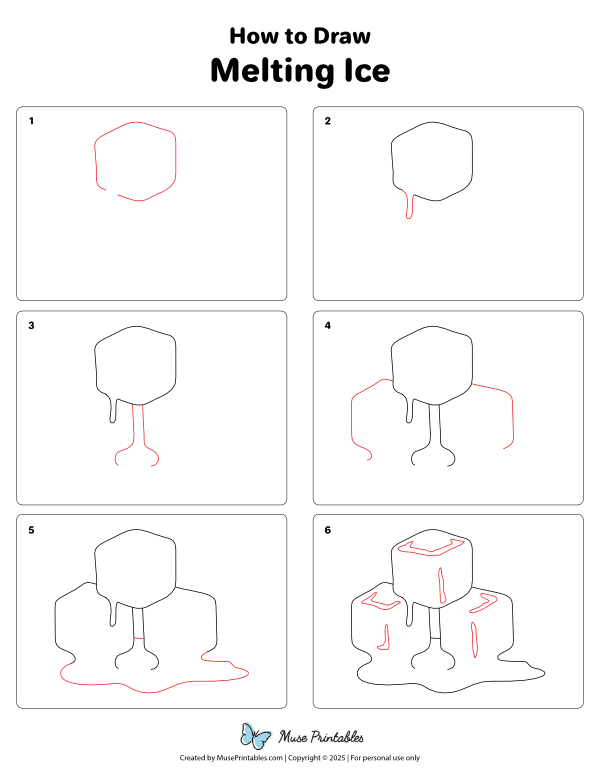 How to Draw
Melting Ice

1

2

3

4

5

6

Muse Printables

Created by MusePrintables.com | Copyright © 2025 | For personal use only