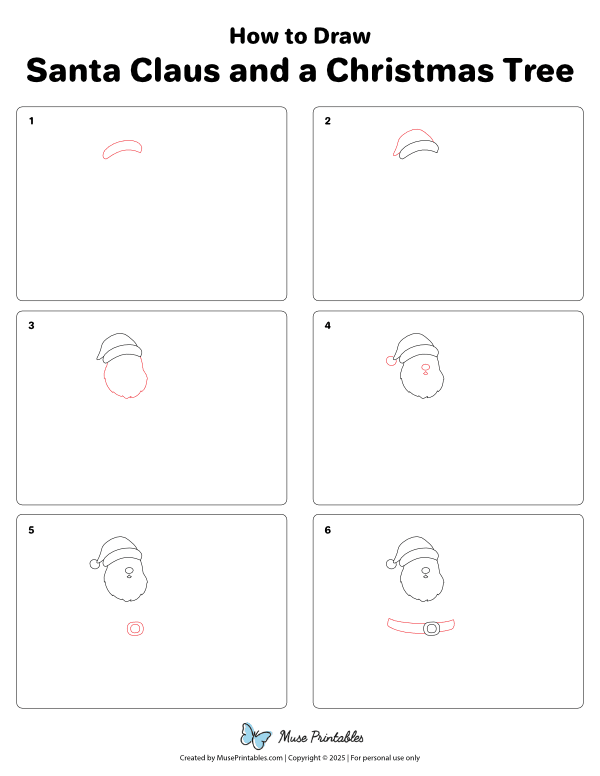 How to Draw
Santa Claus and a Christmas Tree

1

2

3

4

5

6

Muse Printables

Created by MusePrintables.com | Copyright © 2025 | For personal use only