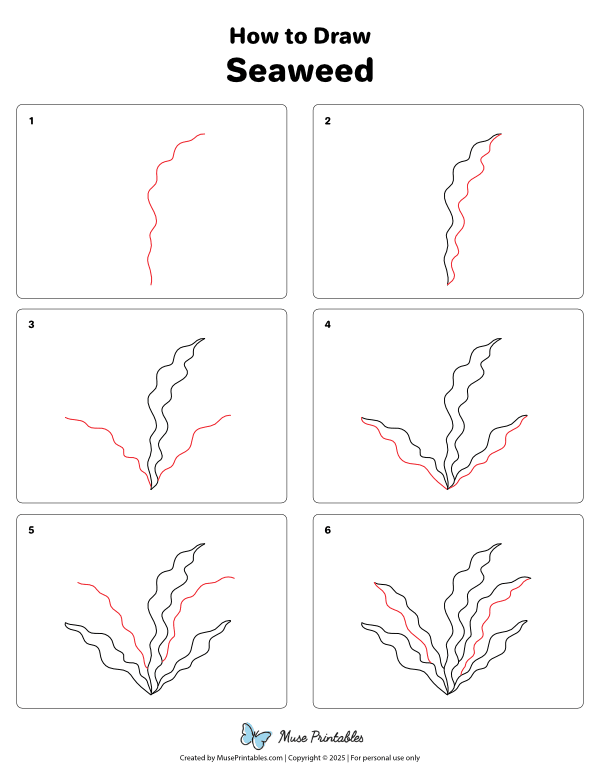 How to Draw
Seaweed

1

2

3

4

5

6

Muse Printables

Created by MusePrintables.com | Copyright © 2025 | For personal use only