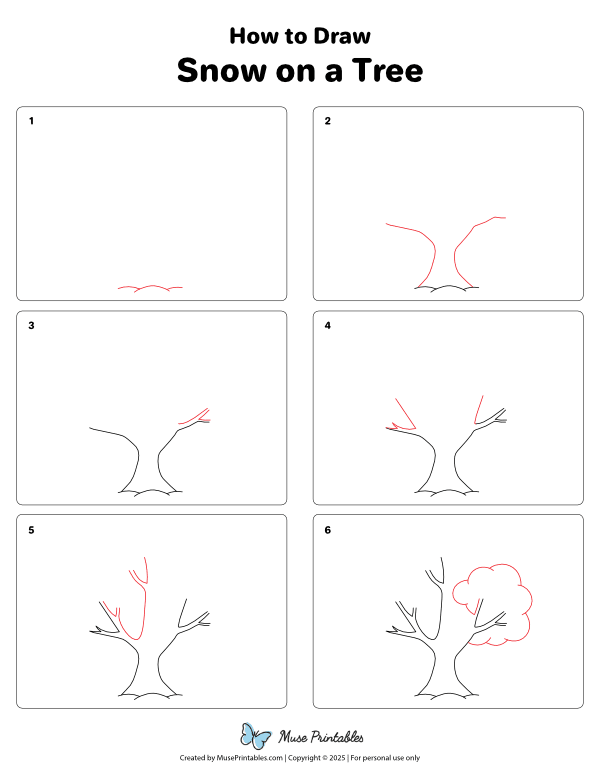 How to Draw
Snow on a Tree

1

2

3

4

5

6

Muse Printables

Created by MusePrintables.com | Copyright © 2025 | For personal use only