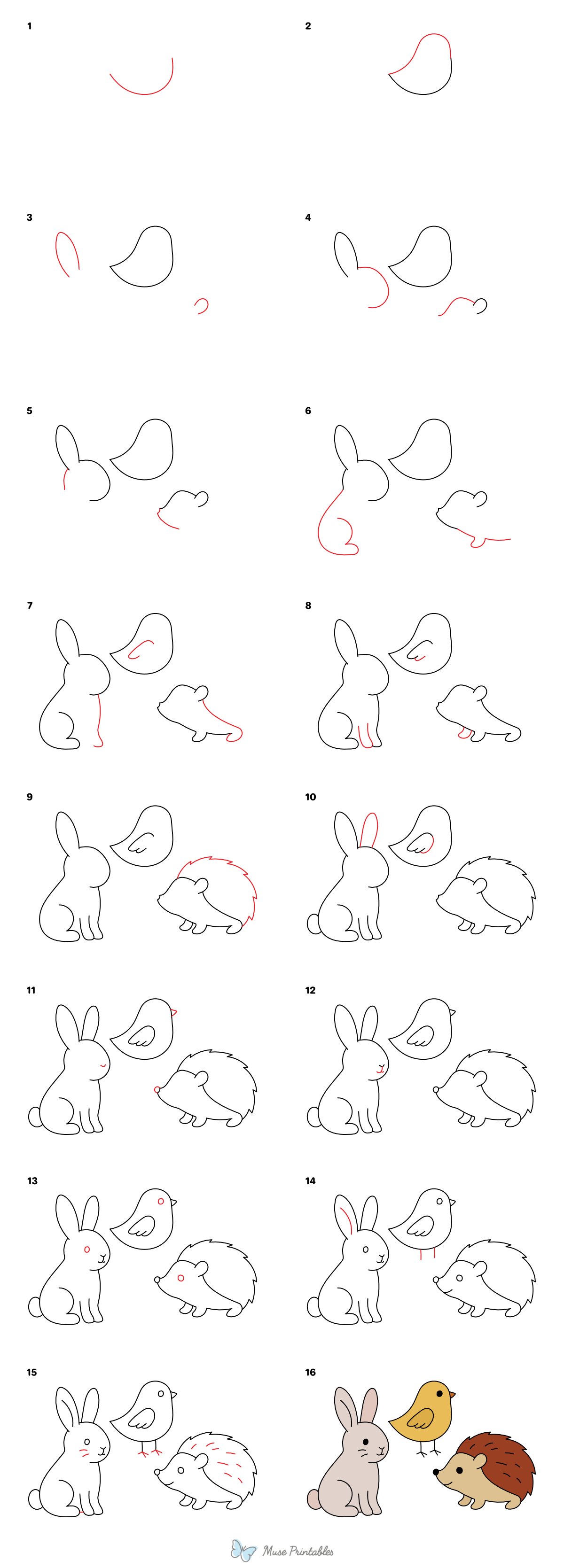 1

2

3

4

5

6

7

8

9

10

11

12

13

14

15

16

Muse Printables