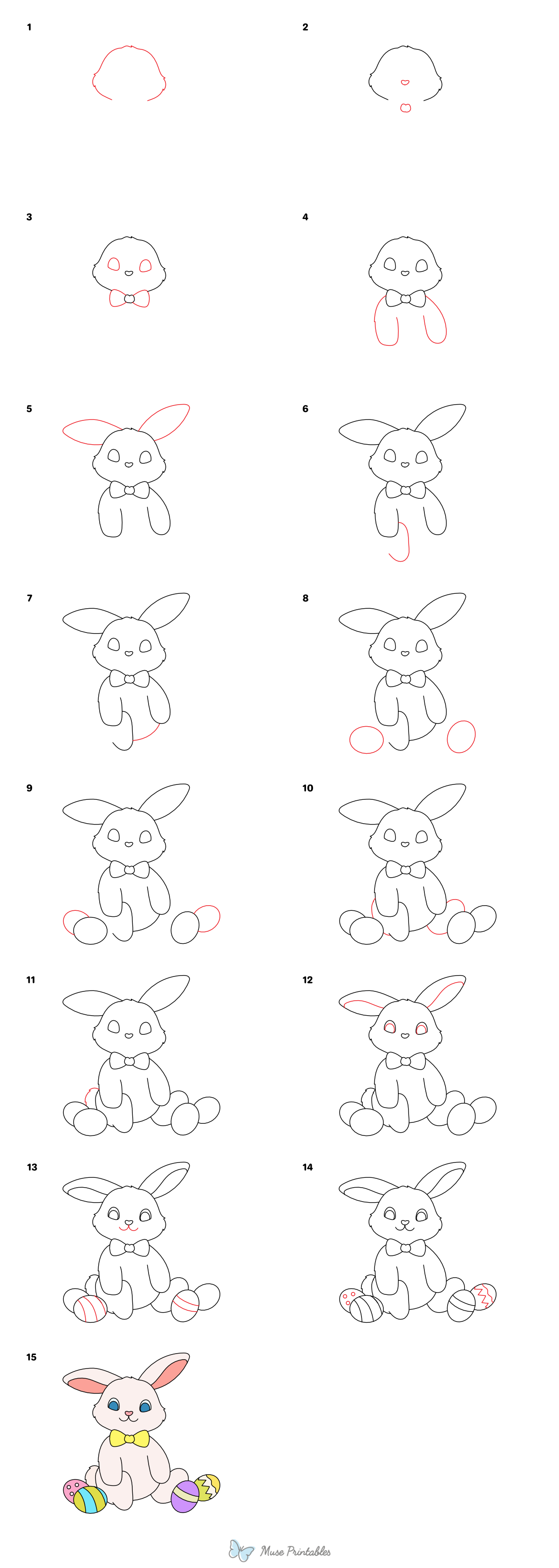 1

2

3

4

5

6

7

8

9

10

11

12

13

14

15

Muse Printables