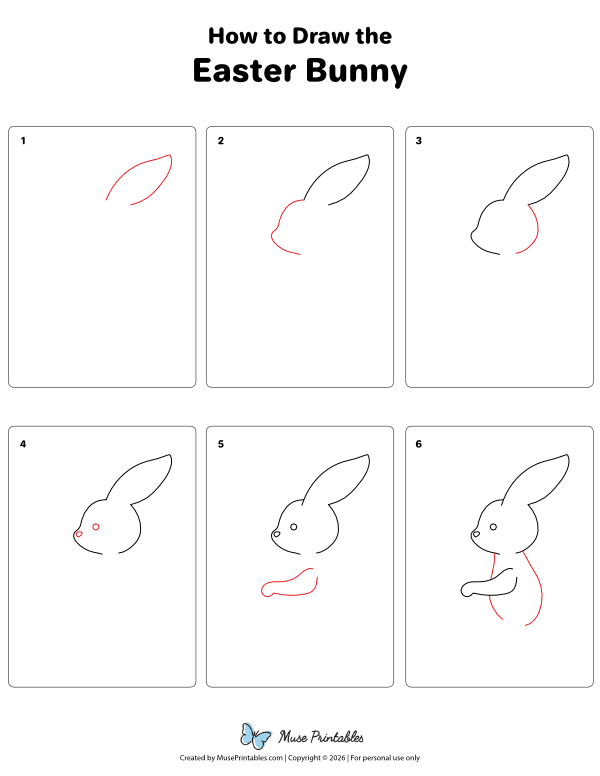 How to Draw the
Easter Bunny

1

2

3

4

5

6

Muse Printables

Created by MusePrintables.com | Copyright © 2026 | For personal use only