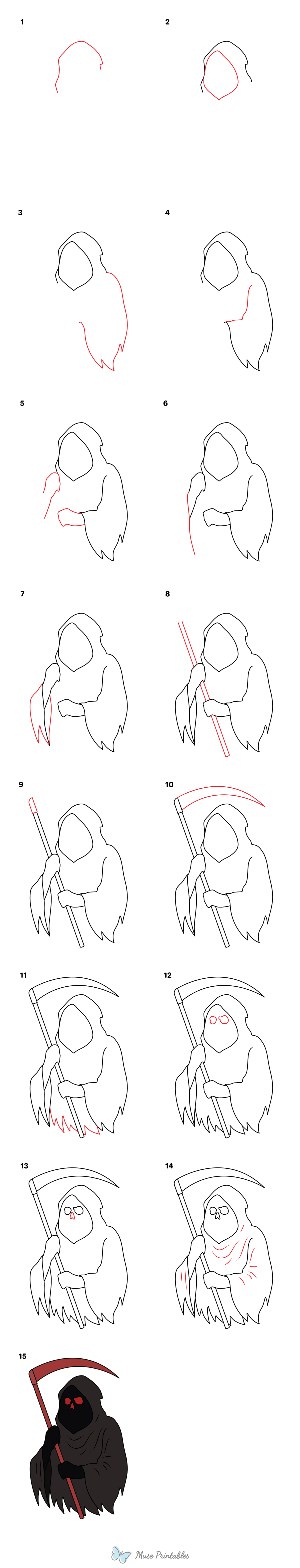 1

2

3

4

5

6

7

8

9

10

11

12

13

14

15

Muse Printables