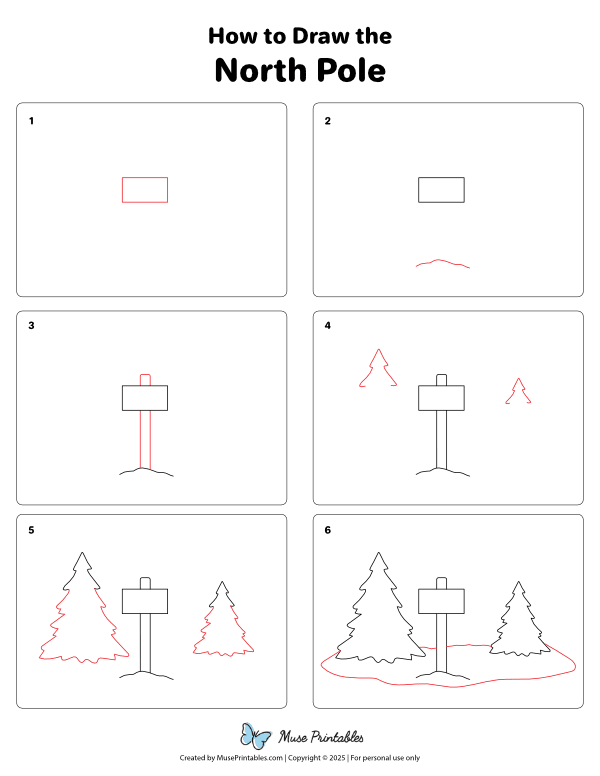 How to Draw the
North Pole

1

2

3

4

5

6

Muse Printables

Created by MusePrintables.com | Copyright © 2025 | For personal use only