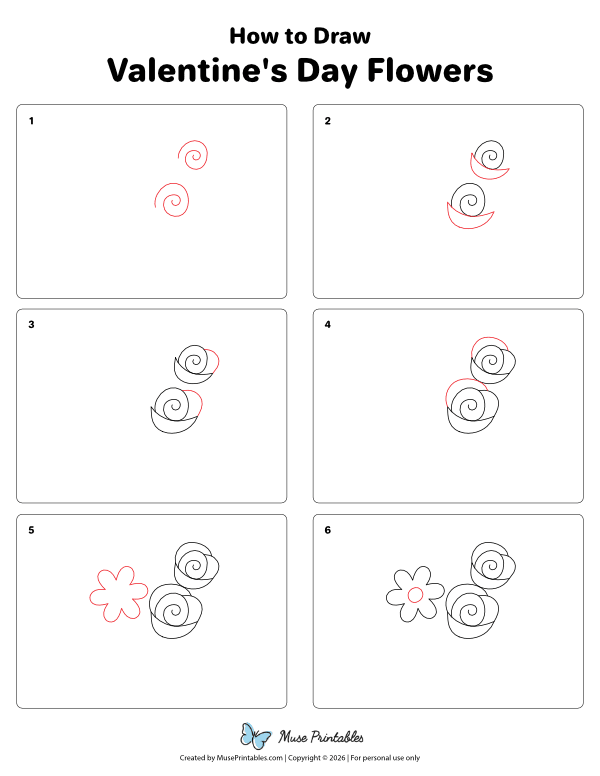 How to Draw
Valentine's Day Flowers

1

2

3

4

5

6

Muse Printables

Created by MusePrintables.com | Copyright © 2026 | For personal use only