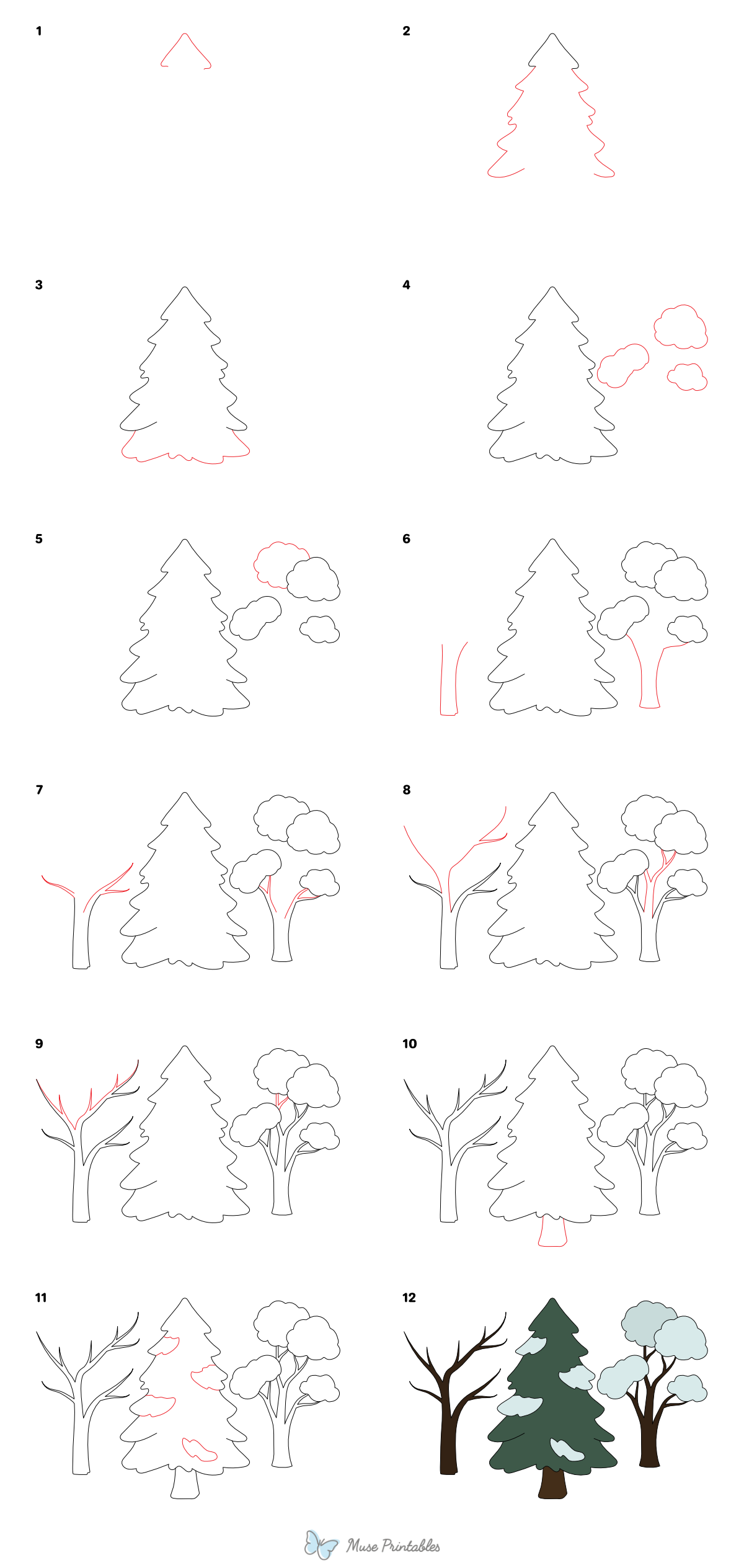 1

2

3

4

5

6

7

8

9

10

11

12

Muse Printables